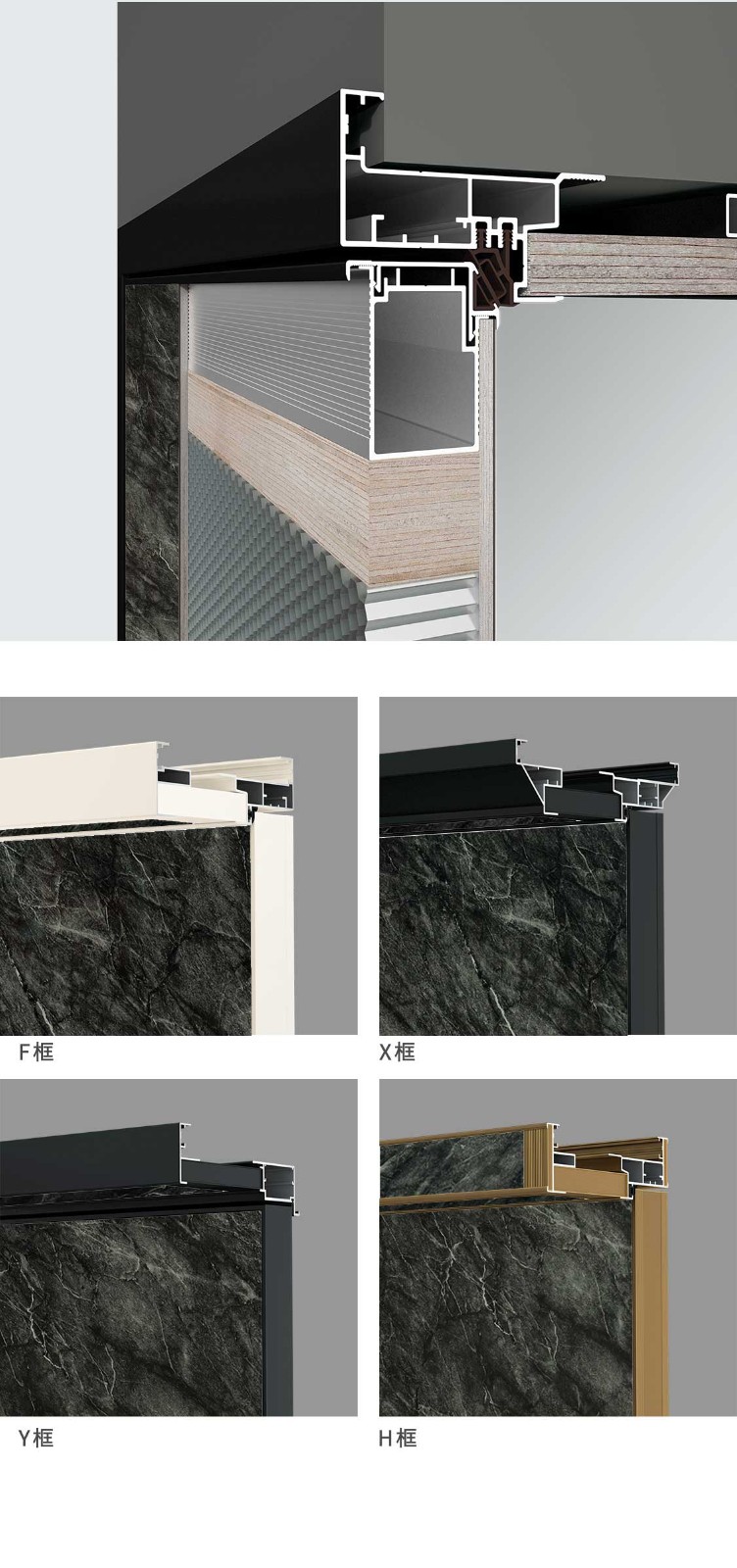 F框

X框

Y框

H框